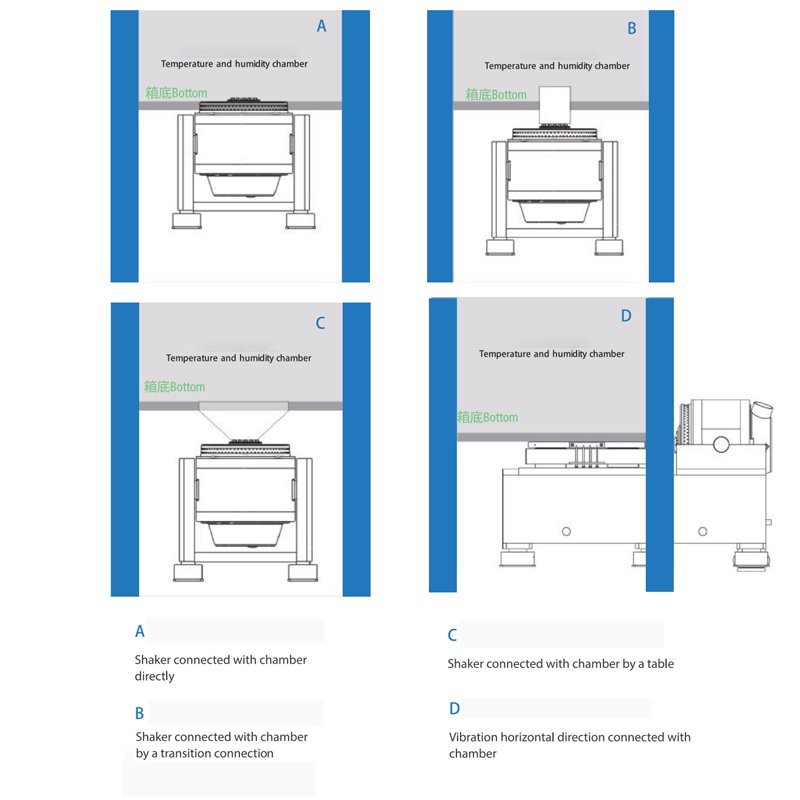 A

Temperature and humidity chamber

箱底Bottom

B

Temperature and humidity chamber

箱底Bottom

C

Temperature and humidity chamber

箱底Bottom

D

Temperature and humidity chamber

箱底Bottom

A

Shaker connected with chamber directly

B

Shaker connected with chamber by a transition connection

C

Shaker connected with chamber by a table

D

Vibration horizontal direction connected with chamber